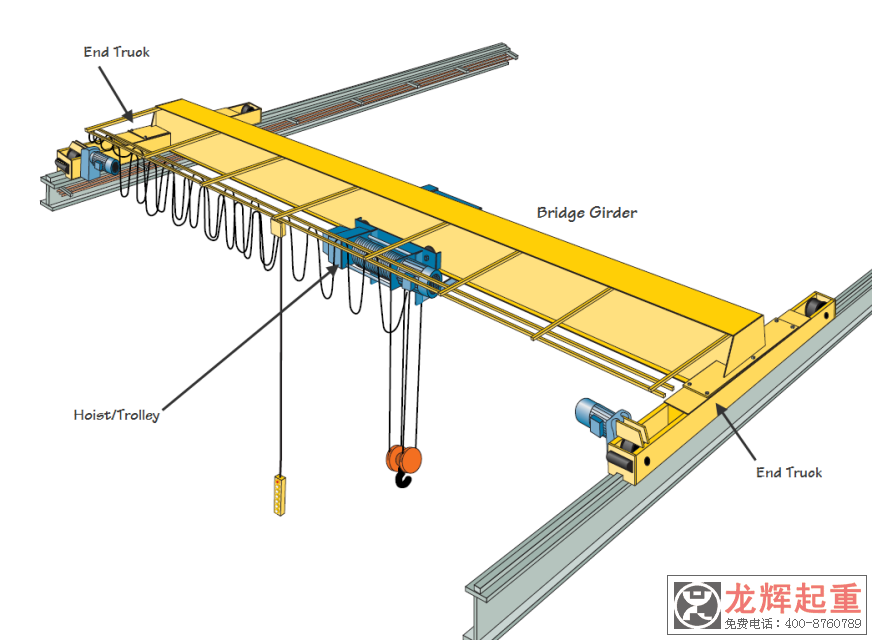 End Truok

Bridge Girder

Hoist/Trolley

End Truok

龙辉起重
免费电话：400-8760789